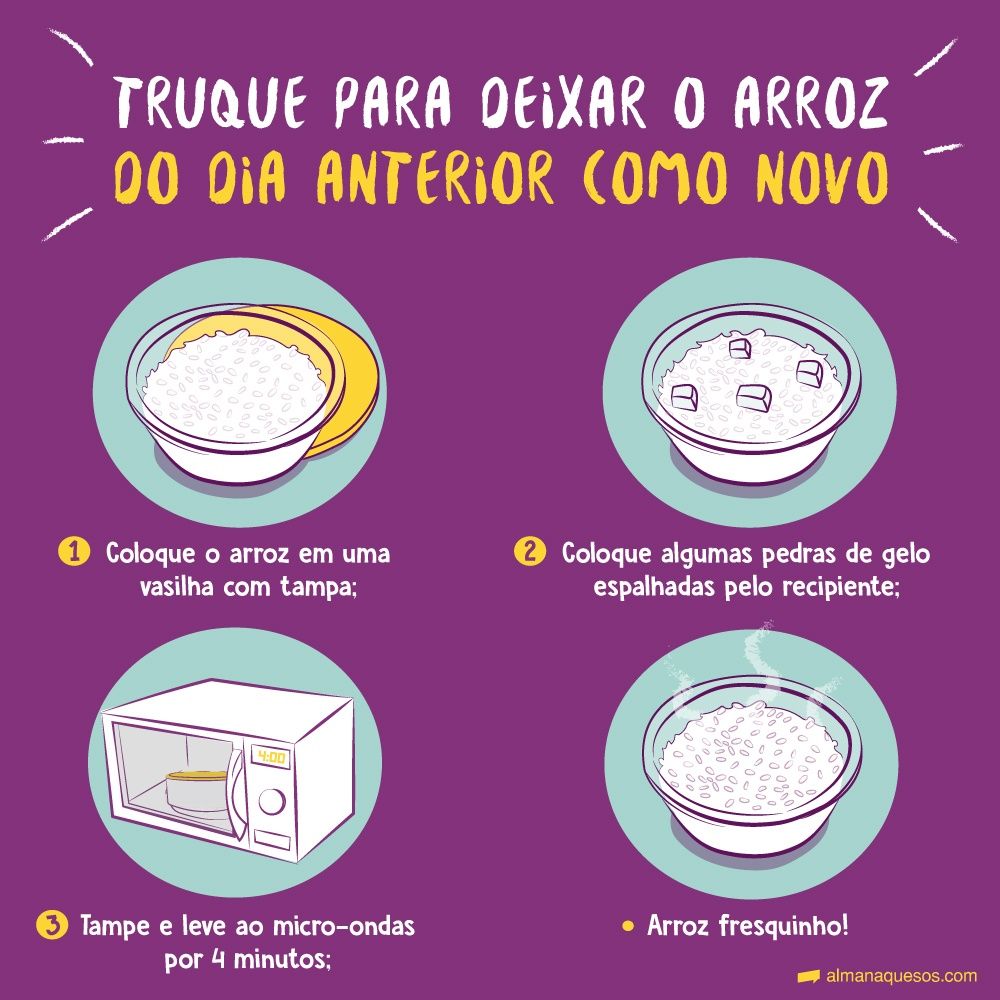 TRUQUE PARA DEIXAR O ARROZ
DO DIA ANTERIOR COMO NOVO

1 Coloque o arroz em uma vasilha com tampa;

2 Coloque algumas pedras de gelo espalhadas pelo recipiente;

4:00

3 Tampe e leve ao micro-ondas por 4 minutos;

• Arroz fresquinho!

almanaquesos.com